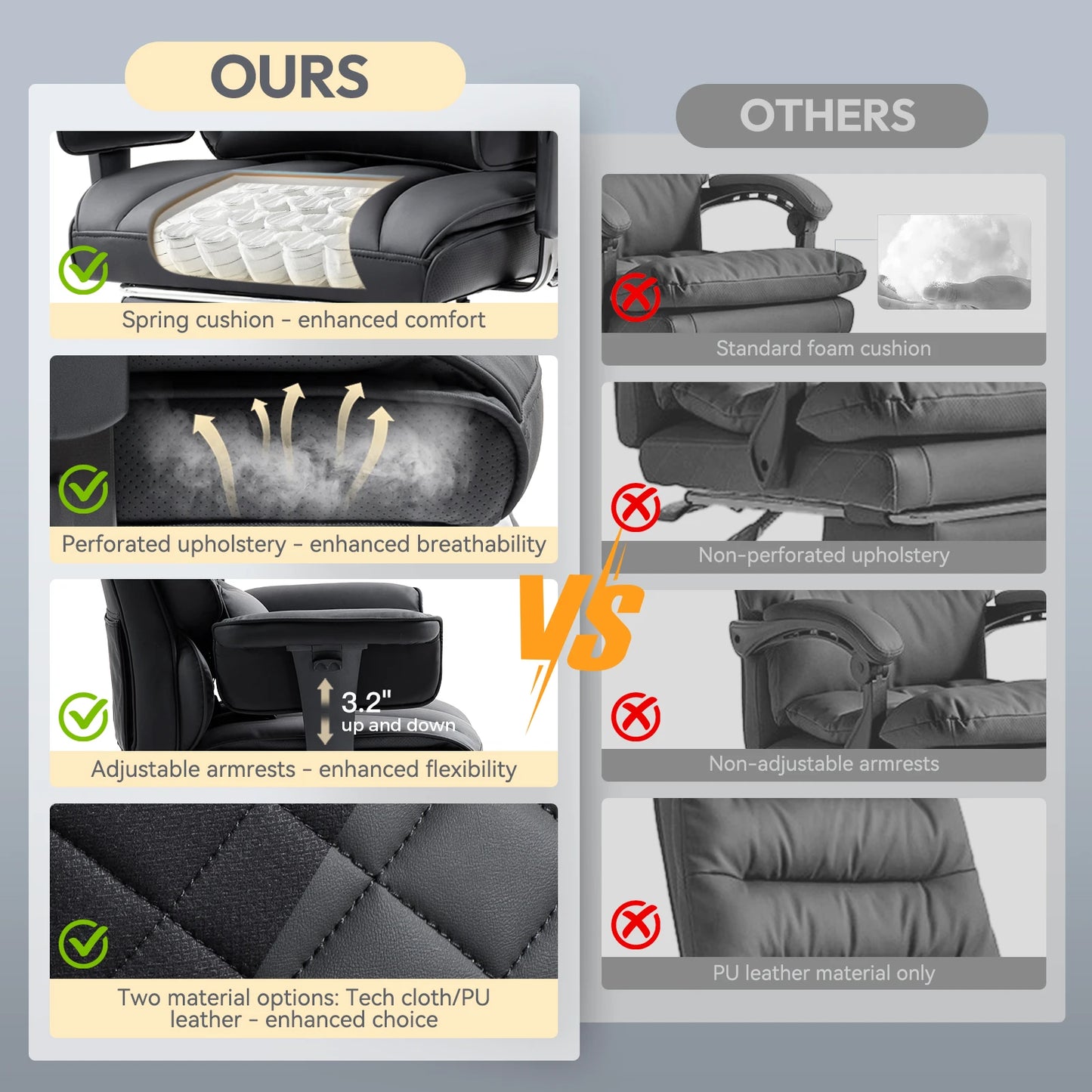 OURS

Spring cushion - enhanced comfort

Perforated upholstery - enhanced breathability

3.2"
up and down

Adjustable armrests - enhanced flexibility

Two material options: Tech cloth/PU leather - enhanced choice

VS

OTHERS

Standard foam cushion

Non-perforated upholstery

Non-adjustable armrests

PU leather material only