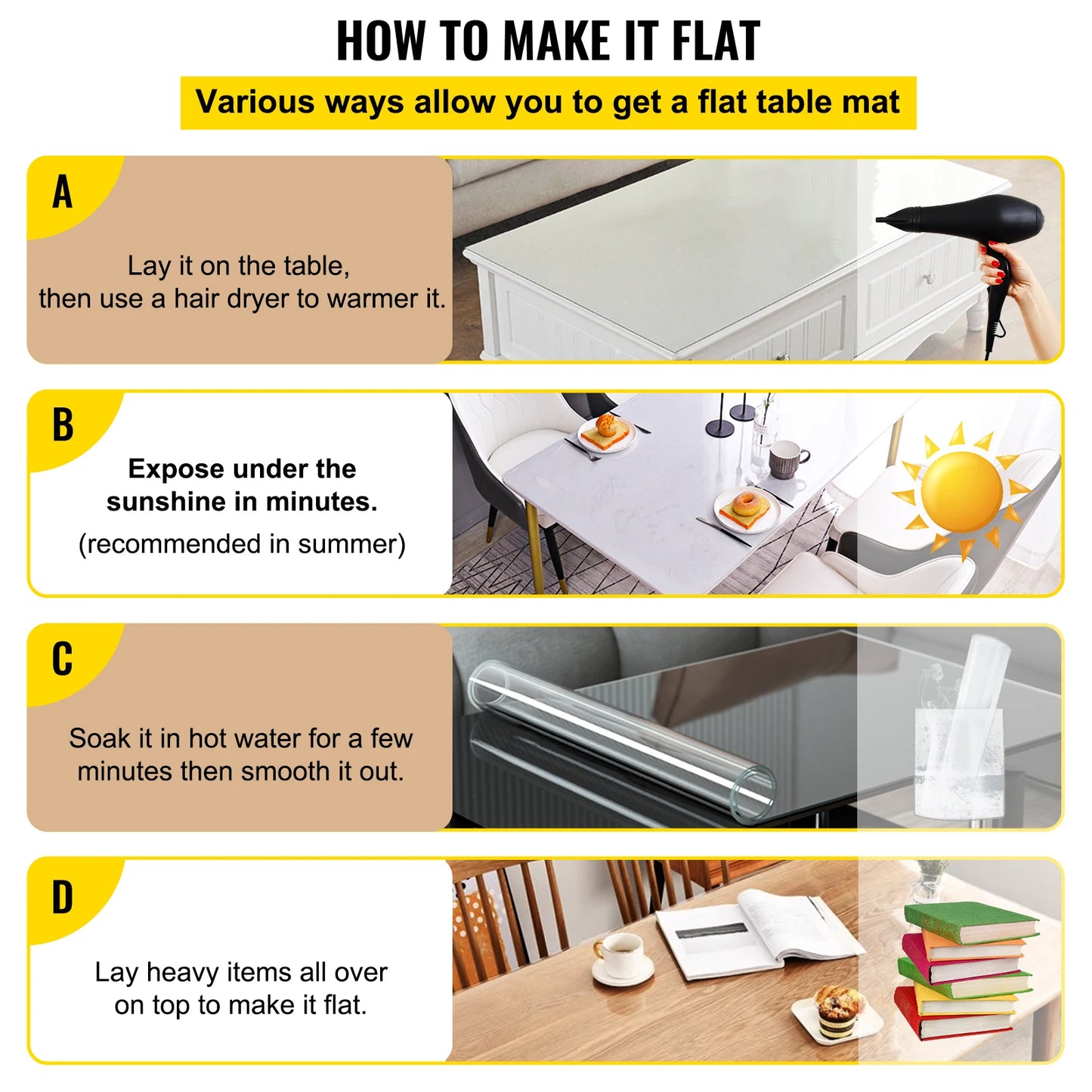 HOW TO MAKE IT FLAT

Various ways allow you to get a flat table mat

A

Lay it on the table, then use a hair dryer to warmer it.

B

Expose under the sunshine in minutes.

(recommended in summer)

C

Soak it in hot water for a few minutes then smooth it out.

D

Lay heavy items all over on top to make it flat.